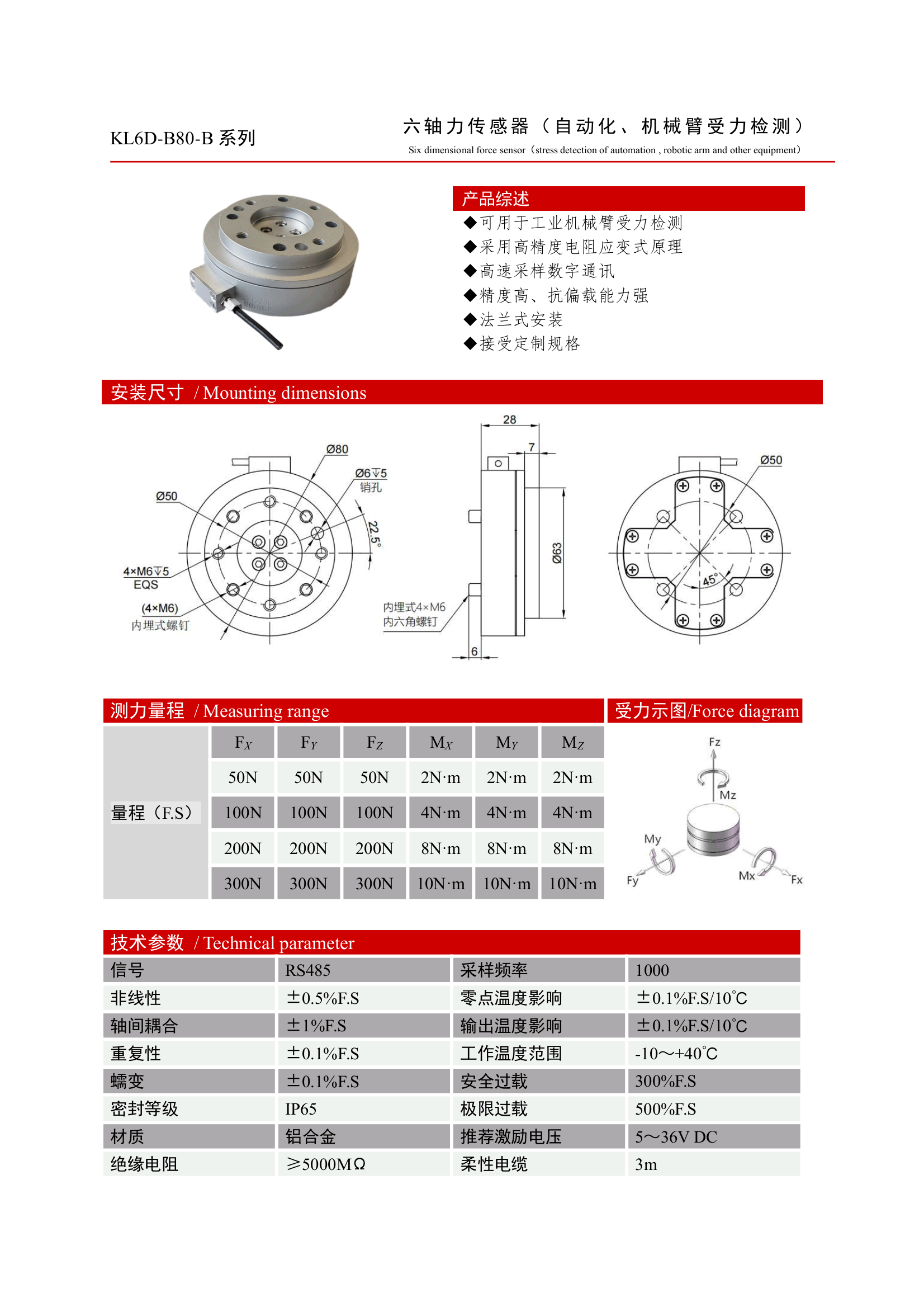 KL6D-B80-B 系列

六轴力传感器（自动化、机械臂受力检测）
Six dimensional force sensor（stress detection of automation , robotic arm and other equipment）

产品综述
◆可用于工业机械臂受力检测
◆采用高精度电阻应变式原理
◆高速采样数字通讯
◆精度高、抗偏载能力强
◆法兰式安装
◆接受定制规格

安装尺寸 / Mounting dimensions

Ø80
Ø6↧5
销孔
Ø50
22.5°
4×M6↧5
EQS
(4×M6)
内埋式螺钉
28
7
Ø63
内埋式4×M6
内六角螺钉
6
Ø50
45°

测力量程 / Measuring range

| | $F_X$ | $F_Y$ | $F_Z$ | $M_X$ | $M_Y$ | $M_Z$ |
|---|---|---|---|---|---|---|
| 量程（F.S） | 50N | 50N | 50N | 2N·m | 2N·m | 2N·m |
| | 100N | 100N | 100N | 4N·m | 4N·m | 4N·m |
| | 200N | 200N | 200N | 8N·m | 8N·m | 8N·m |
| | 300N | 300N | 300N | 10N·m | 10N·m | 10N·m |

受力示图/Force diagram
Fz
Mz
My
Fy
Mx
Fx

技术参数 / Technical parameter

| 信号 | RS485 | 采样频率 | 1000 |
|---|---|---|---|
| 非线性 | ±0.5%F.S | 零点温度影响 | ±0.1%F.S/10°C |
| 轴间耦合 | ±1%F.S | 输出温度影响 | ±0.1%F.S/10°C |
| 重复性 | ±0.1%F.S | 工作温度范围 | -10～+40°C |
| 蠕变 | ±0.1%F.S | 安全过载 | 300%F.S |
| 密封等级 | IP65 | 极限过载 | 500%F.S |
| 材质 | 铝合金 | 推荐激励电压 | 5～36V DC |
| 绝缘电阻 | ≥5000MΩ | 柔性电缆 | 3m |