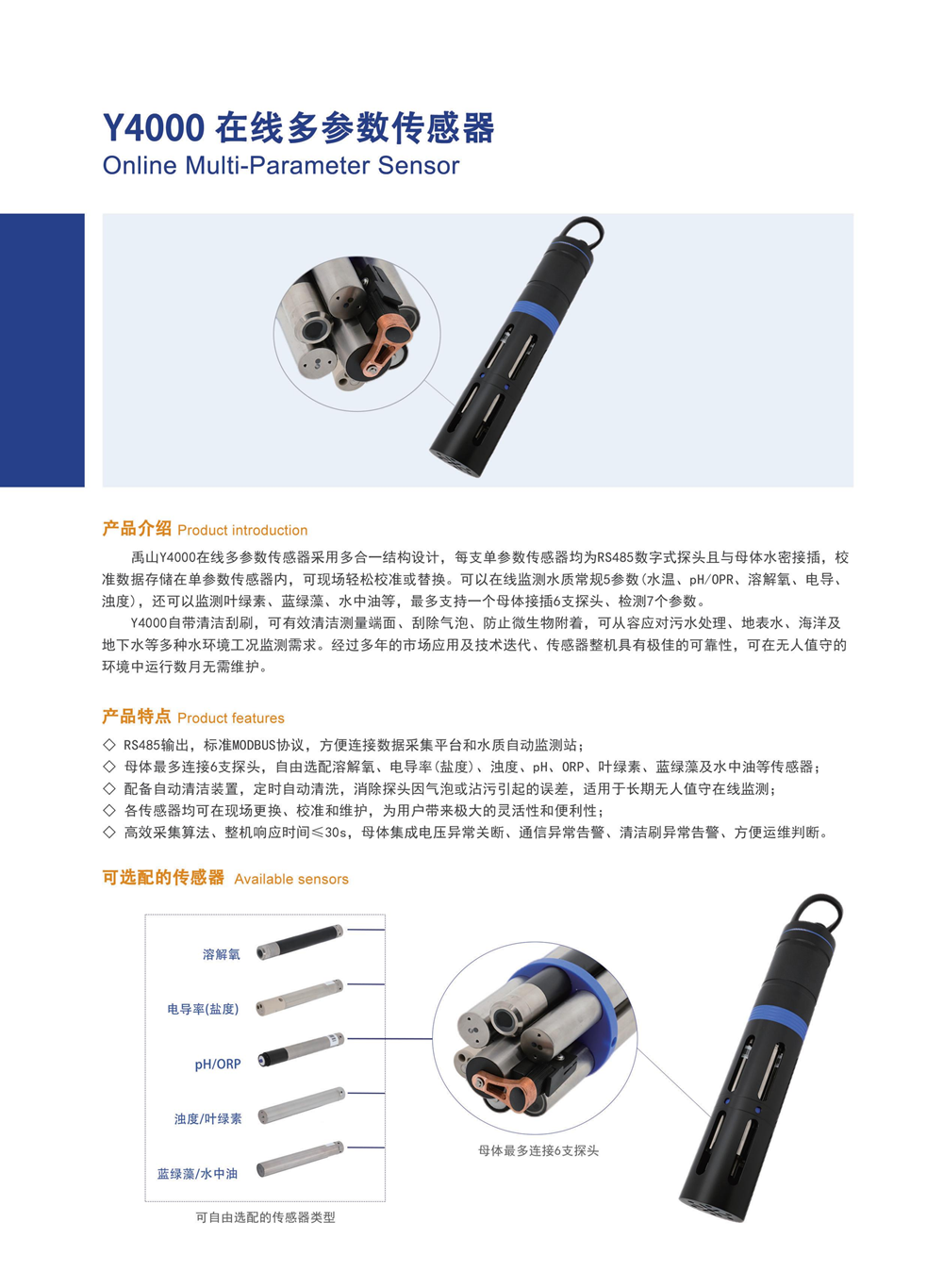 Y4000 在线多参数传感器
Online Multi-Parameter Sensor

产品介绍 Product introduction

禹山Y4000在线多参数传感器采用多合一结构设计，每支单参数传感器均为RS485数字式探头且与母体水密接插，校准数据存储在单参数传感器内，可现场轻松校准或替换。可以在线监测水质常规5参数（水温、pH/OPR、溶解氧、电导、浊度），还可以监测叶绿素、蓝绿藻、水中油等，最多支持一个母体接插6支探头、检测7个参数。

Y4000自带清洁刮刷，可有效清洁测量端面、刮除气泡、防止微生物附着，可从容应对污水处理、地表水、海洋及地下水等多种水环境工况监测需求。经过多年的市场应用及技术迭代、传感器整机具有极佳的可靠性，可在无人值守的环境中运行数月无需维护。

产品特点 Product features

◇ RS485输出，标准MODBUS协议，方便连接数据采集平台和水质自动监测站；
◇ 母体最多连接6支探头，自由选配溶解氧、电导率（盐度）、浊度、pH、ORP、叶绿素、蓝绿藻及水中油等传感器；
◇ 配备自动清洁装置，定时自动清洗，消除探头因气泡或沾污引起的误差，适用于长期无人值守在线监测；
◇ 各传感器均可在现场更换、校准和维护，为用户带来极大的灵活性和便利性；
◇ 高效采集算法、整机响应时间≤30s，母体集成电压异常关断、通信异常告警、清洁刷异常告警、方便运维判断。

可选配的传感器 Available sensors

溶解氧
电导率(盐度)
pH/ORP
浊度/叶绿素
蓝绿藻/水中油
可自由选配的传感器类型

母体最多连接6支探头